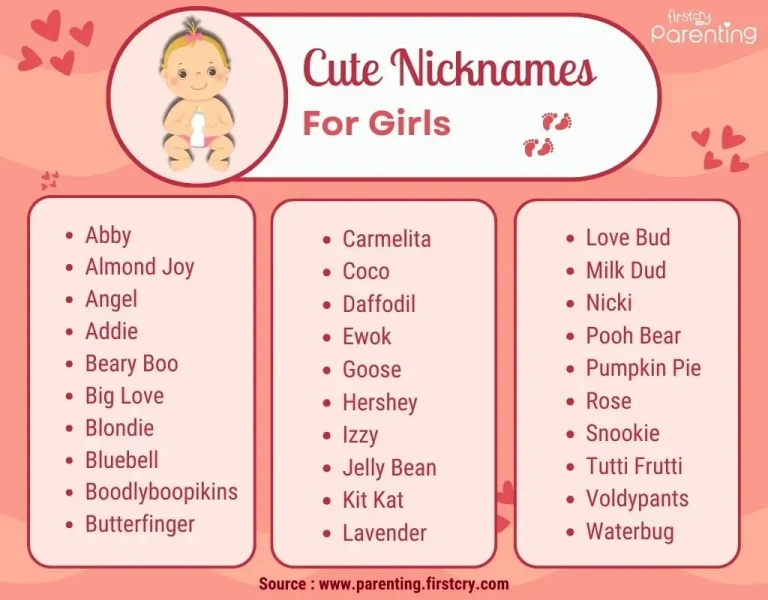 firstcry Parenting

Cute Nicknames
For Girls

- Abby
- Almond Joy
- Angel
- Addie
- Beary Boo
- Big Love
- Blondie
- Bluebell
- Boodlyboopikins
- Butterfinger

- Carmelita
- Coco
- Daffodil
- Ewok
- Goose
- Hershey
- Izzy
- Jelly Bean
- Kit Kat
- Lavender

- Love Bud
- Milk Dud
- Nicki
- Pooh Bear
- Pumpkin Pie
- Rose
- Snookie
- Tutti Frutti
- Voldypants
- Waterbug

Source : www.parenting.firstcry.com